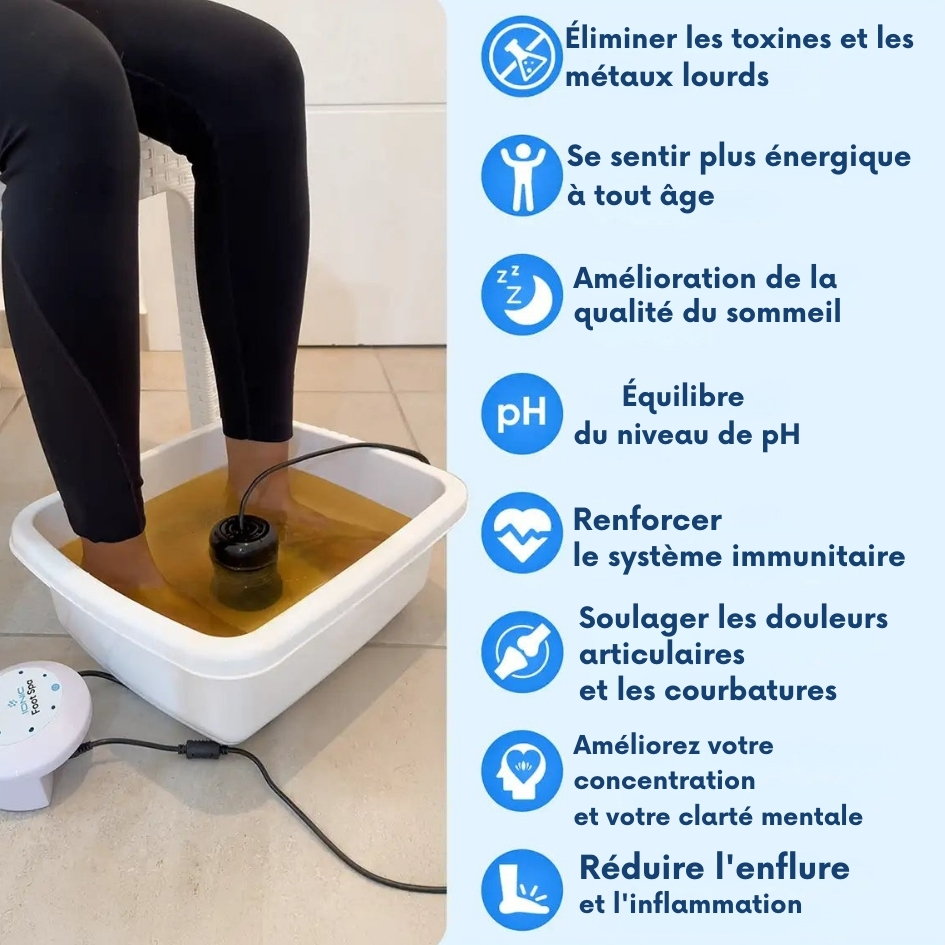 IONIC Foot Spa

Éliminer les toxines et les métaux lourds

Se sentir plus énergique à tout âge

Amélioration de la qualité du sommeil

pH

Équilibre du niveau de pH

Renforcer le système immunitaire

Soulager les douleurs articulaires et les courbatures

Améliorez votre concentration et votre clarté mentale

Réduire l'enflure et l'inflammation